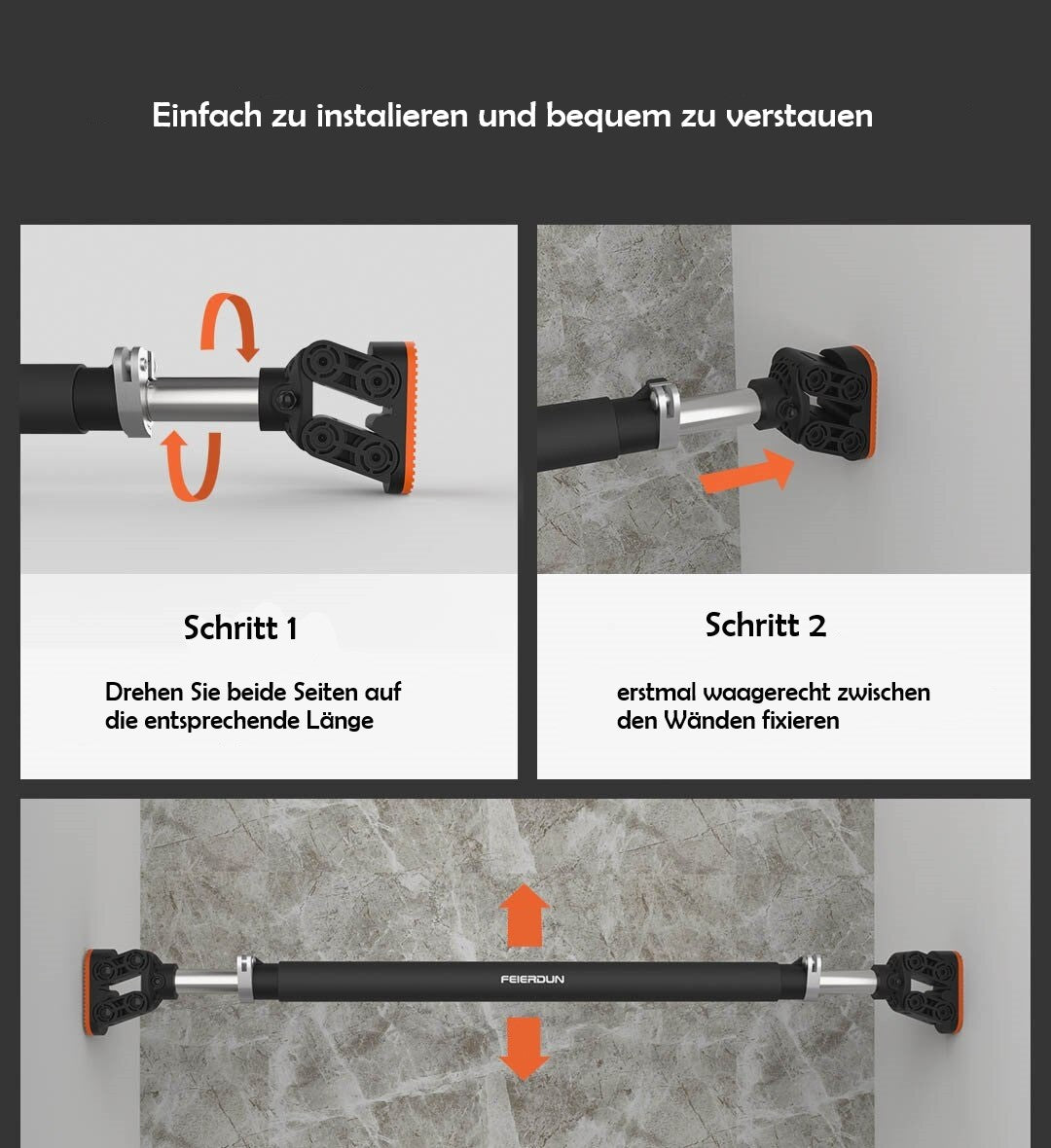 Einfach zu instalieren und bequem zu verstauen

Schritt 1

Drehen Sie beide Seiten auf die entsprechende Länge

Schritt 2

erstmal waagerecht zwischen den Wänden fixieren

FEIERDUN