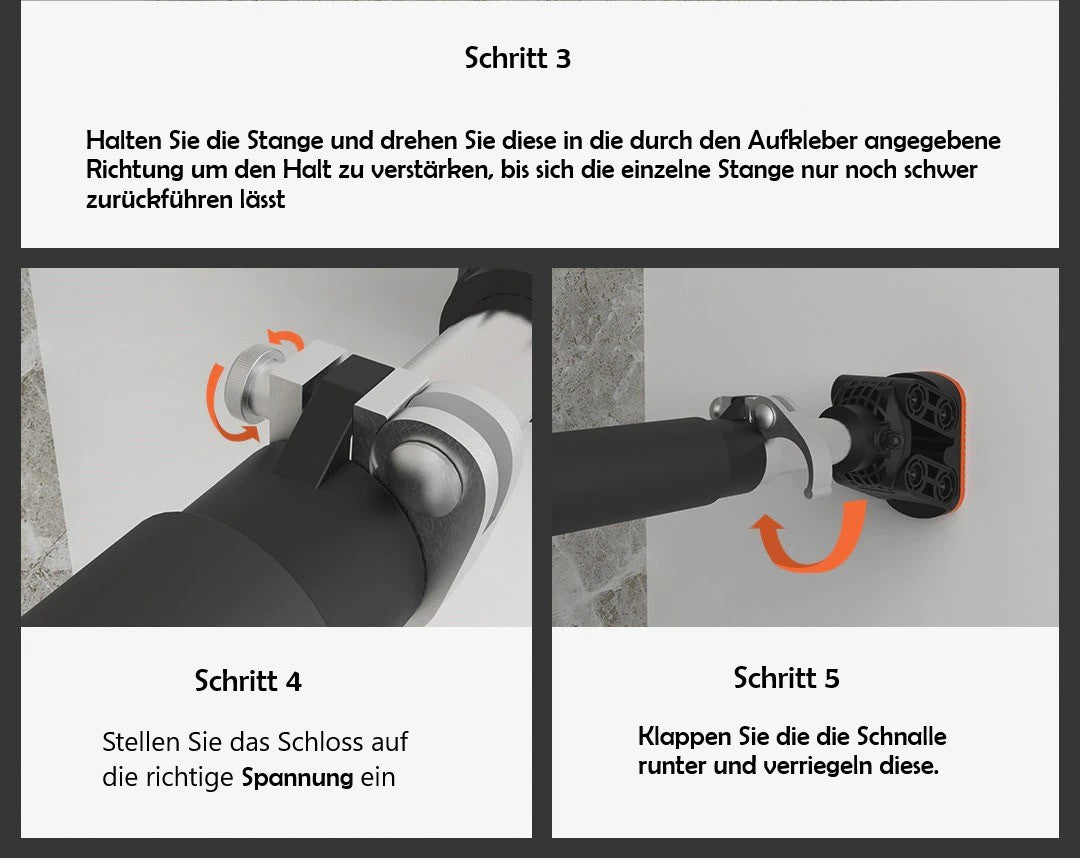 Schritt 3

Halten Sie die Stange und drehen Sie diese in die durch den Aufkleber angegebene Richtung um den Halt zu verstärken, bis sich die einzelne Stange nur noch schwer zurückführen lässt

Schritt 4

Stellen Sie das Schloss auf die richtige Spannung ein

Schritt 5

Klappen Sie die die Schnalle runter und verriegeln diese.